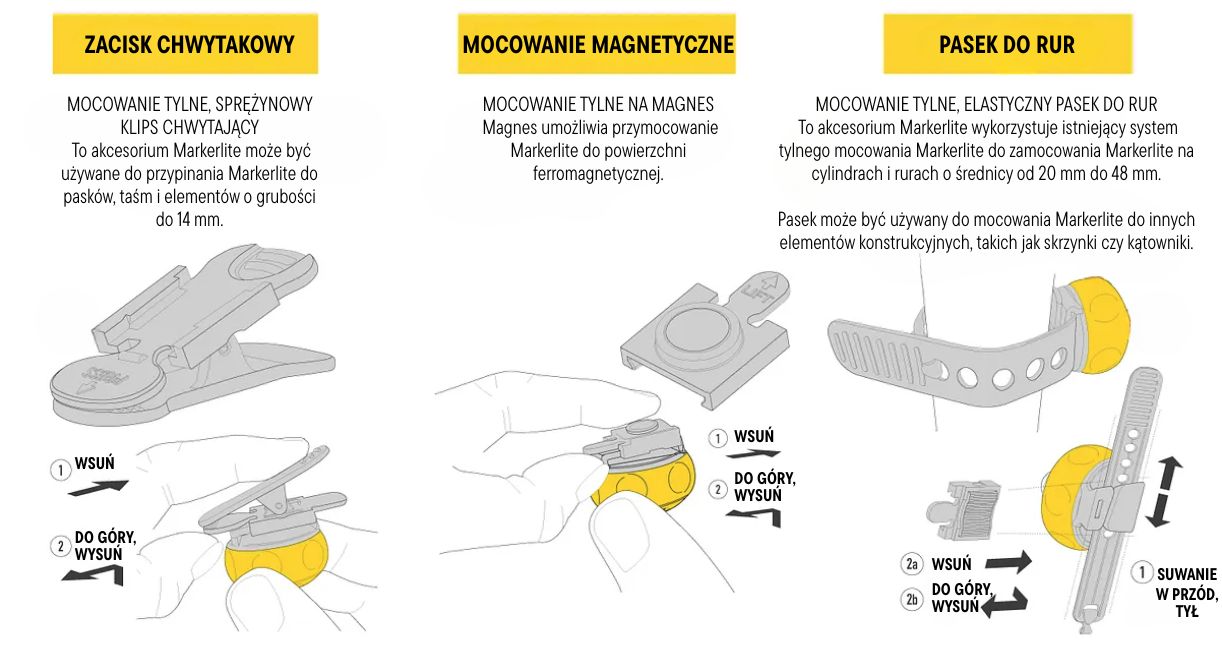 ZACISK CHWYTAKOWY

MOCOWANIE TYLNE, SPRĘŻYNOWY KLIPS CHWYTAJĄCY
To akcesorium Markerlite może być używane do przypinania Markerlite do pasków, taśm i elementów o grubości do 14 mm.

PRESS

1 WSUŃ

2 DO GÓRY, WYSUŃ

MOCOWANIE MAGNETYCZNE

MOCOWANIE TYLNE NA MAGNES
Magnes umożliwia przymocowanie Markerlite do powierzchni ferromagnetycznej.

LIFT

1 WSUŃ

2 DO GÓRY, WYSUŃ

PASEK DO RUR

MOCOWANIE TYLNE, ELASTYCZNY PASEK DO RUR
To akcesorium Markerlite wykorzystuje istniejący system tylnego mocowania Markerlite do zamocowania Markerlite na cylindrach i rurach o średnicy od 20 mm do 48 mm.

Pasek może być używany do mocowania Markerlite do innych elementów konstrukcyjnych, takich jak skrzynki czy kątowniki.

2a WSUŃ

2b DO GÓRY, WYSUŃ

1 SUWANIE W PRZÓD, TYŁ